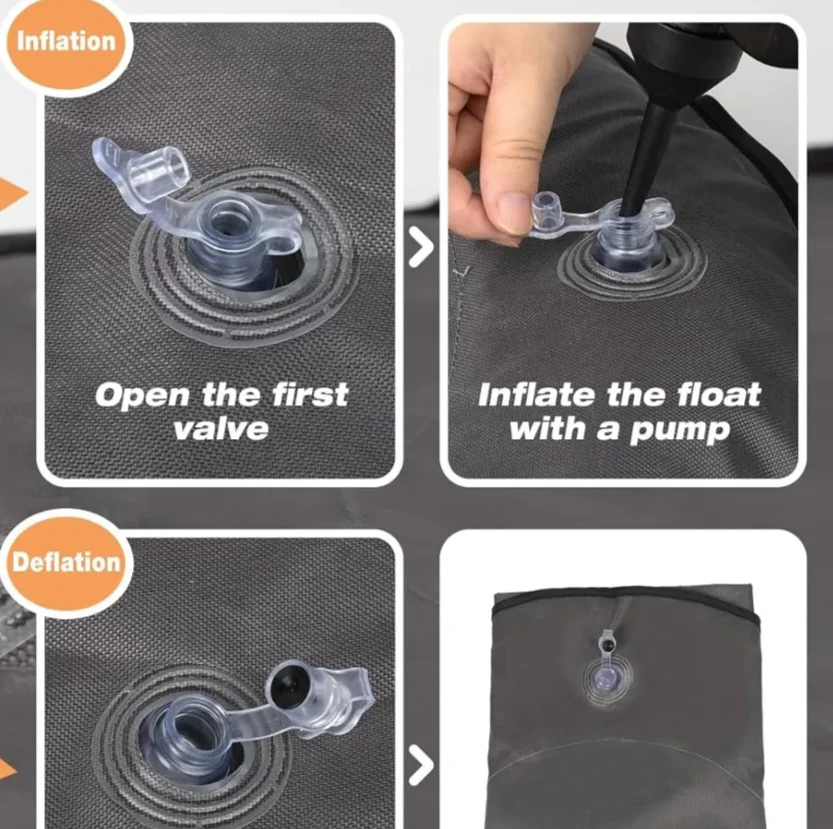 Inflation

Open the first valve

Inflate the float with a pump

Deflation