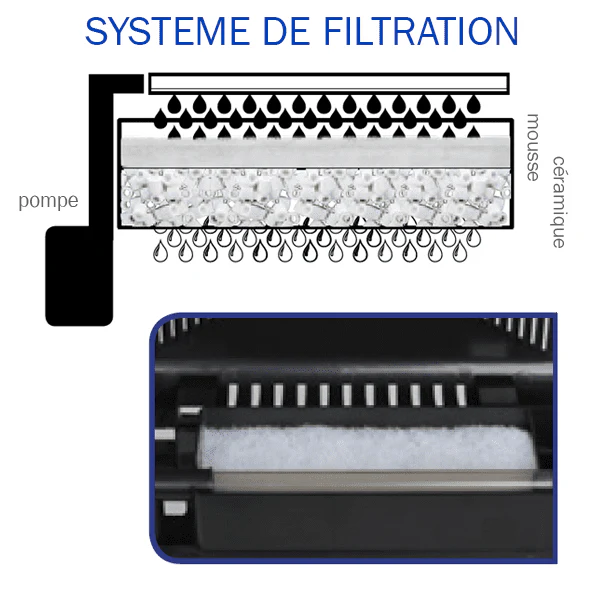 SYSTEME DE FILTRATION

pompe

mousse

céramique