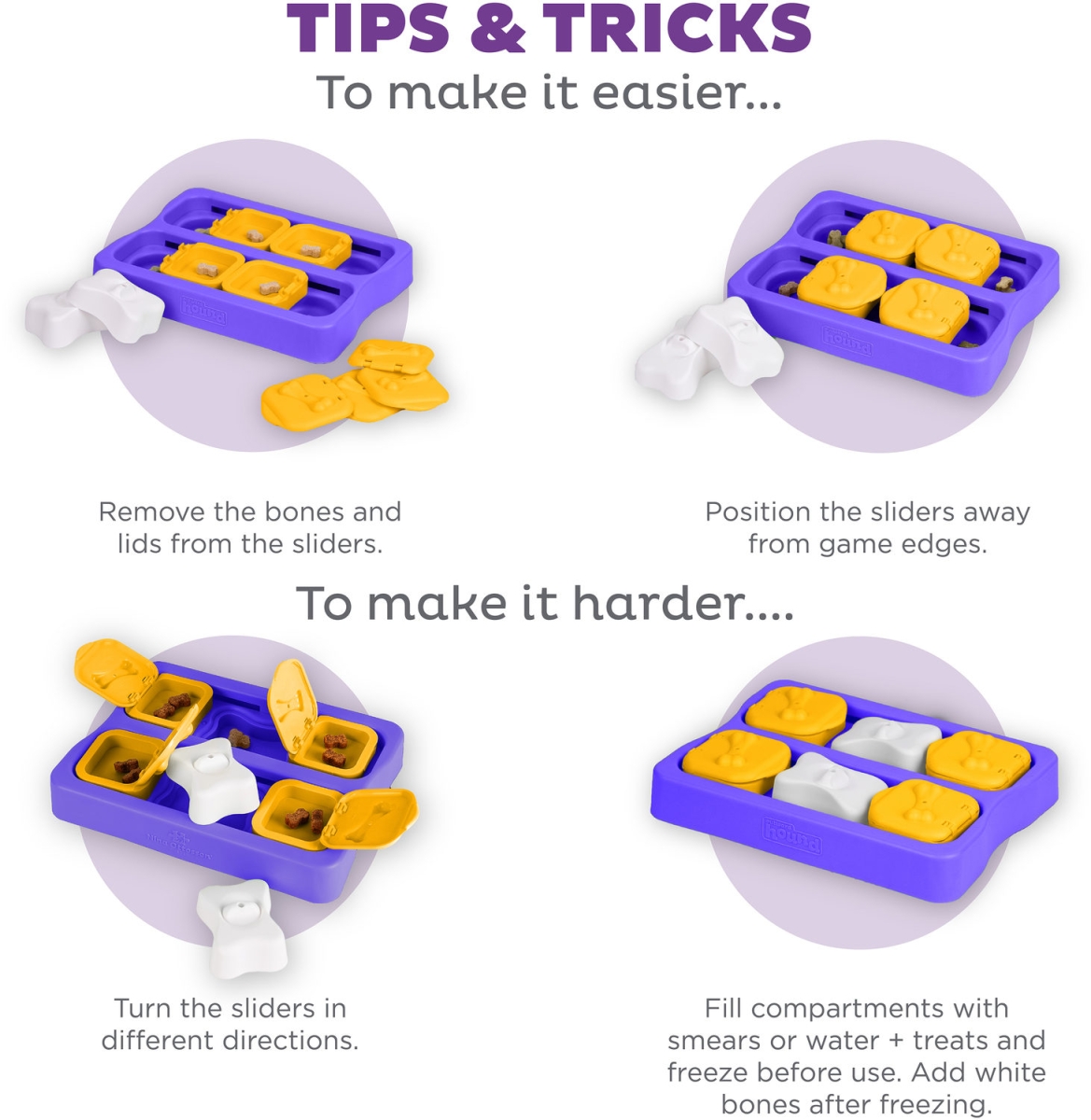 TIPS & TRICKS

To make it easier...

Remove the bones and lids from the sliders.

Position the sliders away from game edges.

To make it harder....

Turn the sliders in different directions.

Fill compartments with smears or water + treats and freeze before use. Add white bones after freezing.