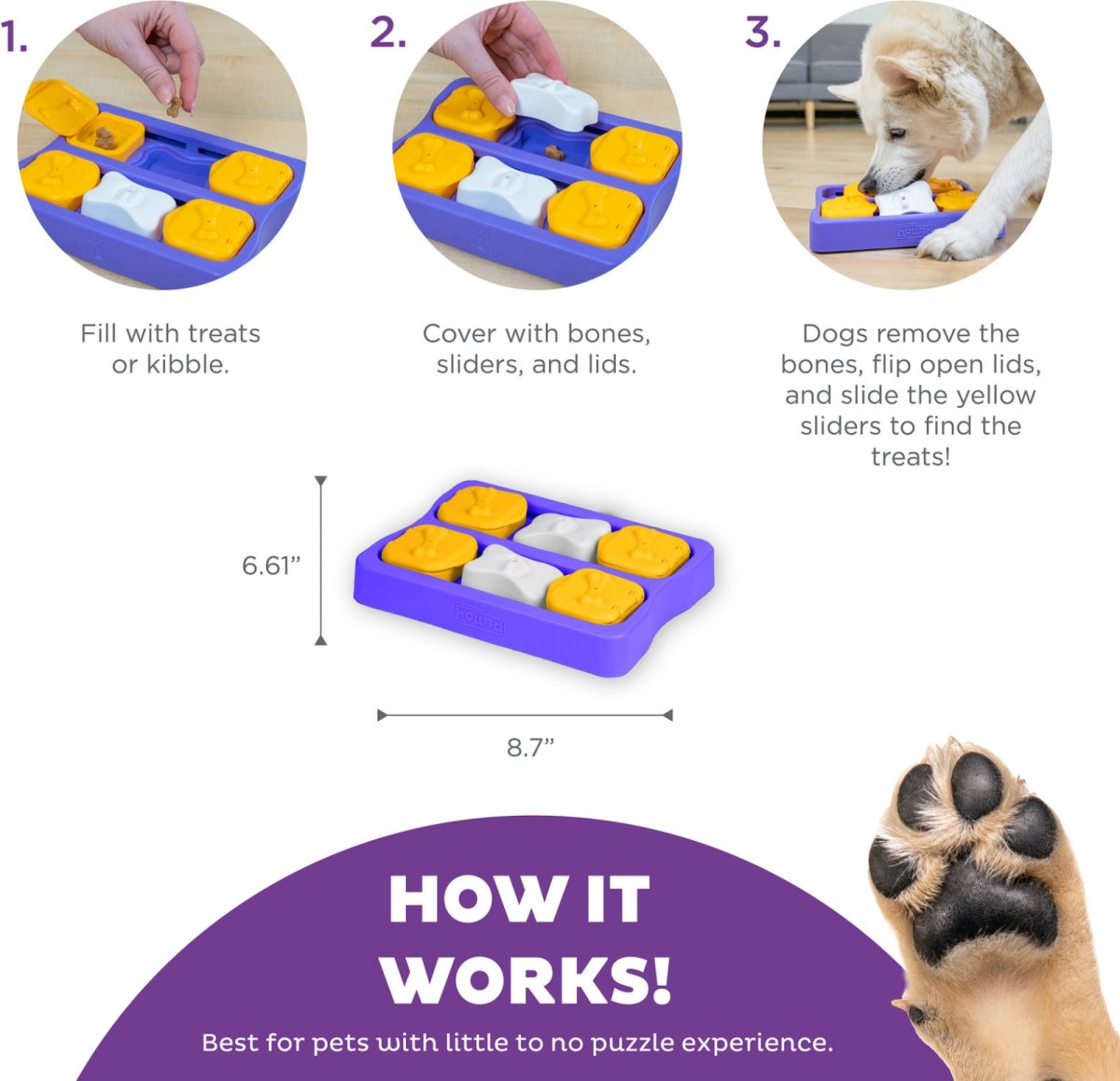 1.

Fill with treats or kibble.

2.

Cover with bones, sliders, and lids.

3.

Dogs remove the bones, flip open lids, and slide the yellow sliders to find the treats!

6.61"

8.7"

HOW IT WORKS!

Best for pets with little to no puzzle experience.